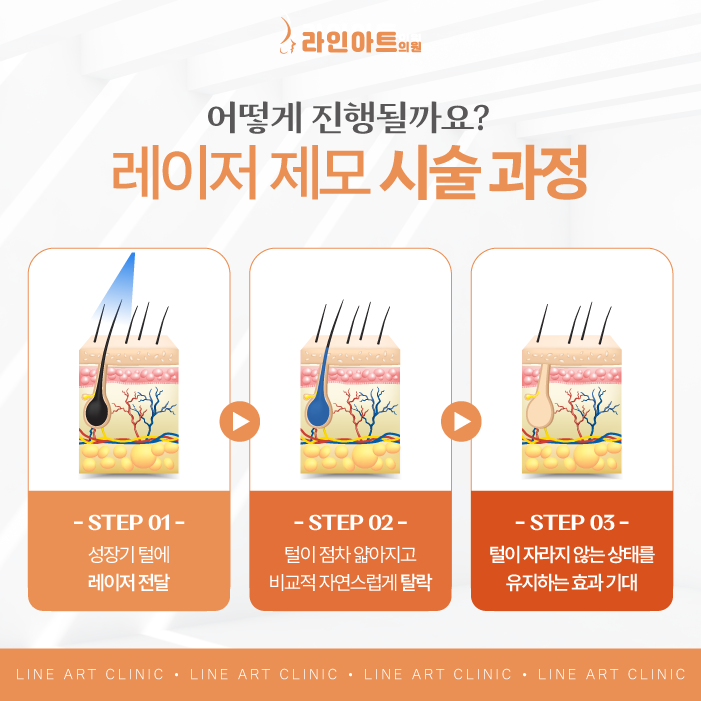 라인아트의원

어떻게 진행될까요?
레이저 제모 시술 과정

- STEP 01 -
성장기 털에
레이저 전달

- STEP 02 -
털이 점차 얇아지고
비교적 자연스럽게 탈락

- STEP 03 -
털이 자라지 않는 상태를
유지하는 효과 기대

LINE ART CLINIC • LINE ART CLINIC • LINE ART CLINIC • LINE ART CLINIC